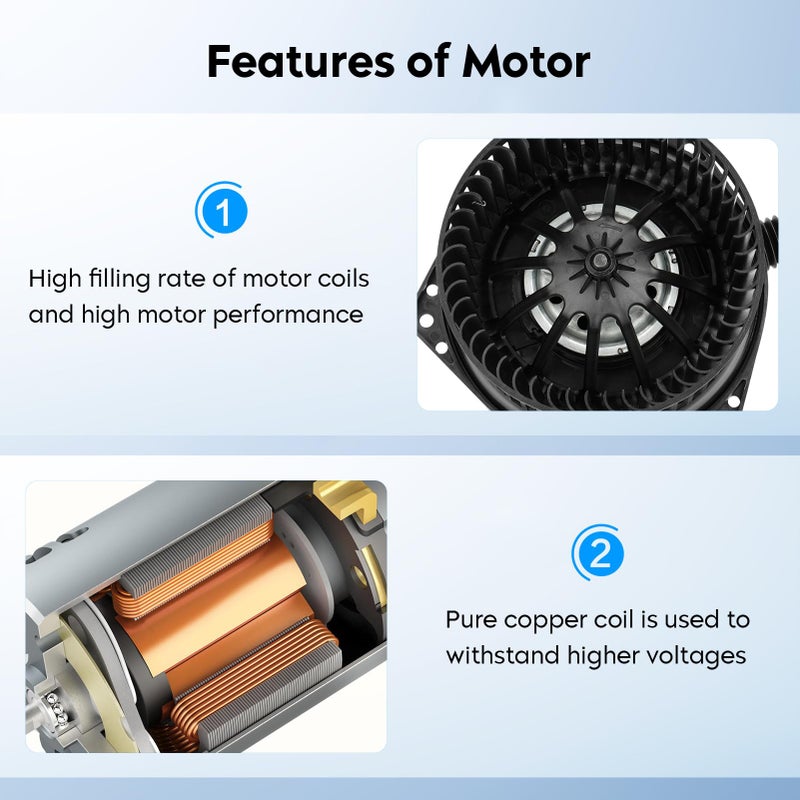 Features of Motor

1

High filling rate of motor coils and high motor performance

2

Pure copper coil is used to withstand higher voltages